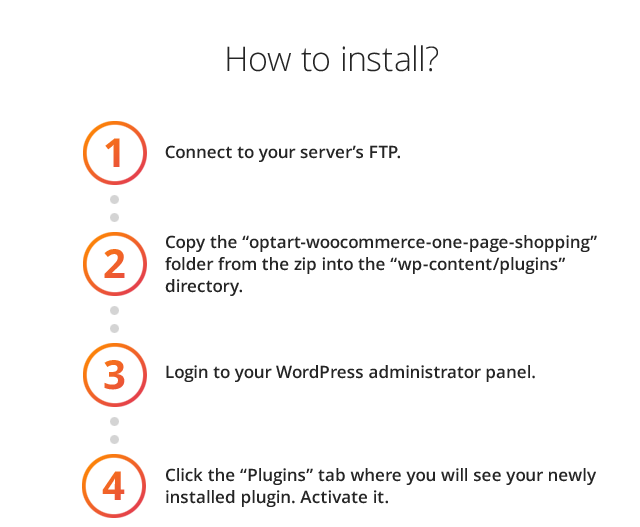 How to install?

1

Connect to your server’s FTP.

2

Copy the “optart-woocommerce-one-page-shopping” folder from the zip into the “wp-content/plugins” directory.

3

Login to your WordPress administrator panel.

4

Click the “Plugins” tab where you will see your newly installed plugin. Activate it.