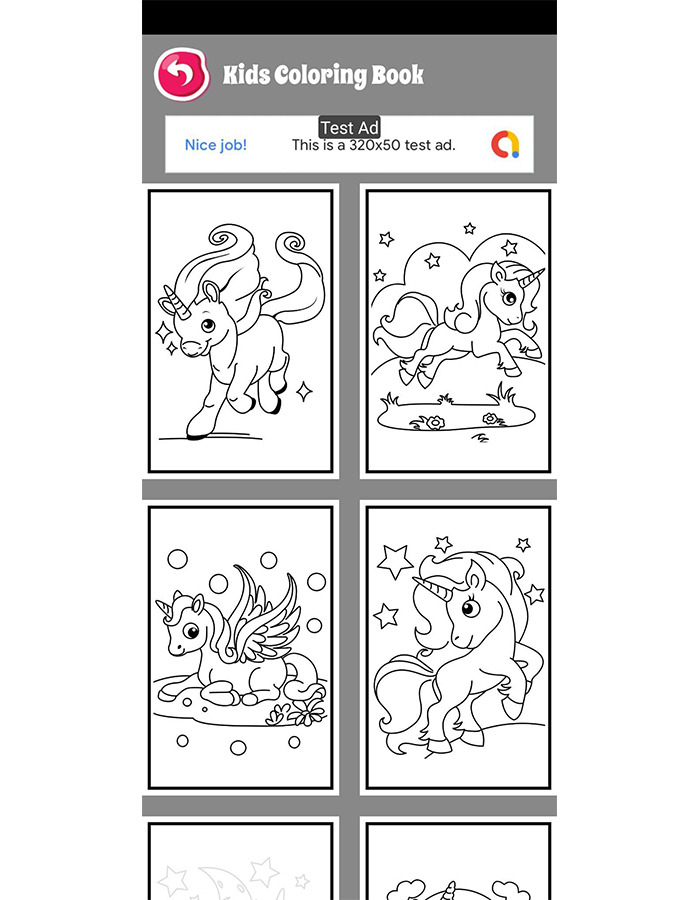 Kids Coloring Book

Test Ad

Nice job!

This is a 320x50 test ad.